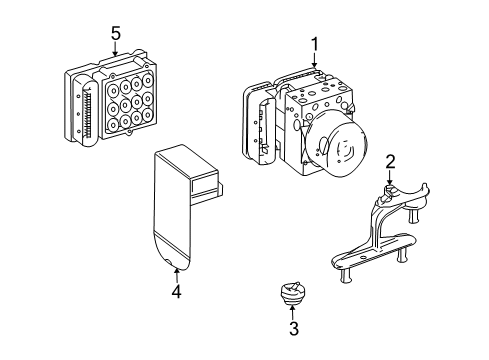 5
1
2
4
3