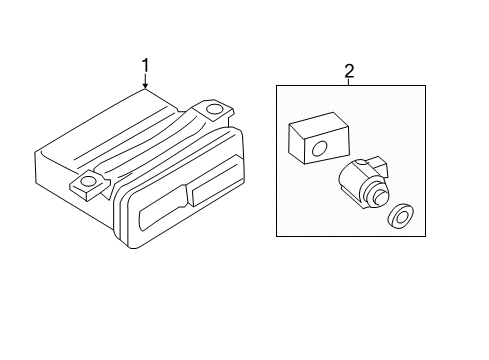 1

2