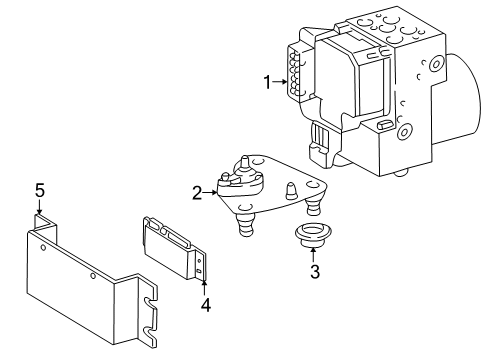 1
2
5
3
4