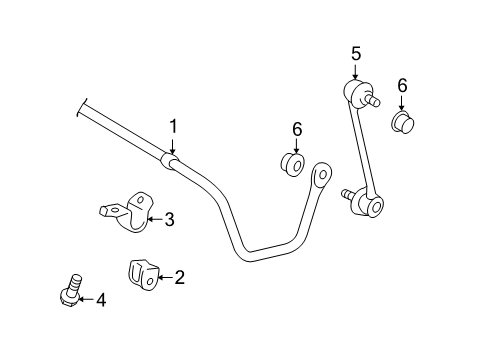 5
6
1
6
3
2
4