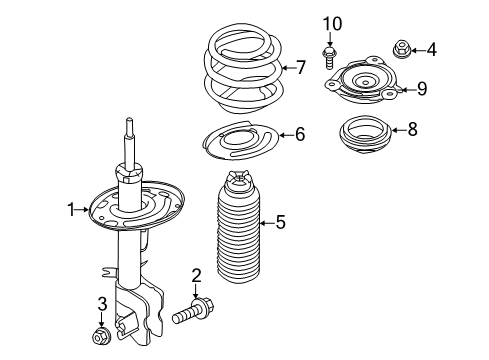 10
4
7
9
6
8
1
5
2
3