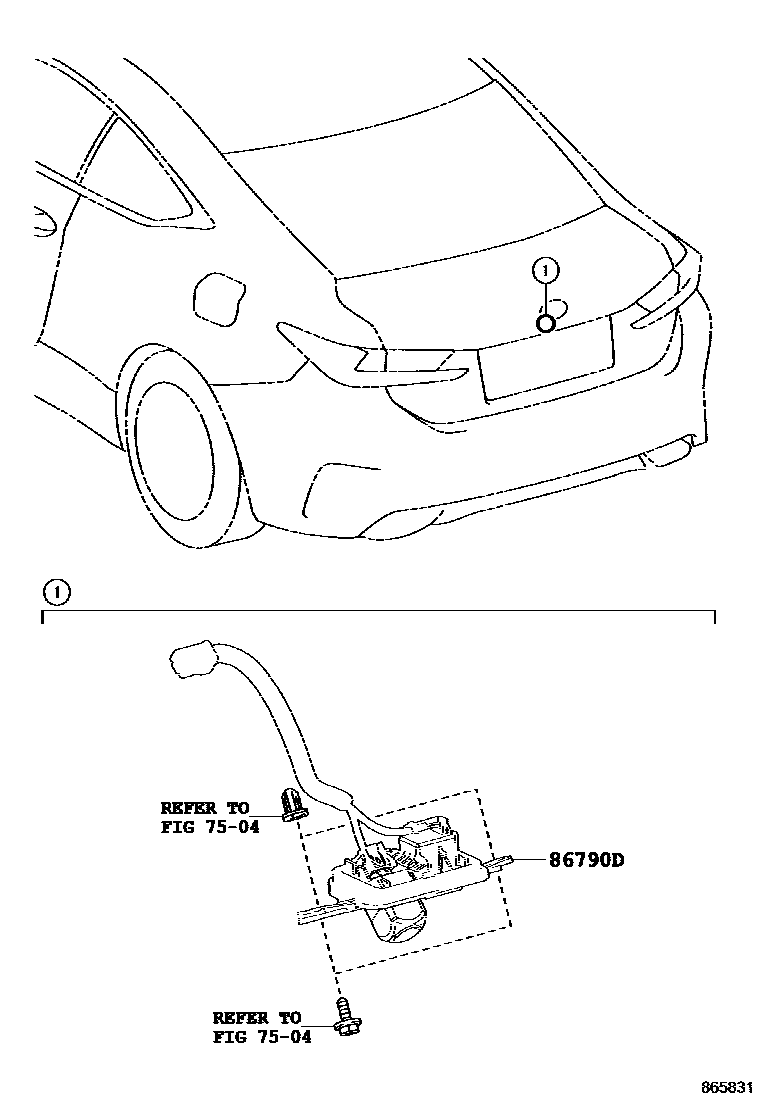 1

1

REFER TO
FIG 75-04

86790D

REFER TO
FIG 75-04

865831