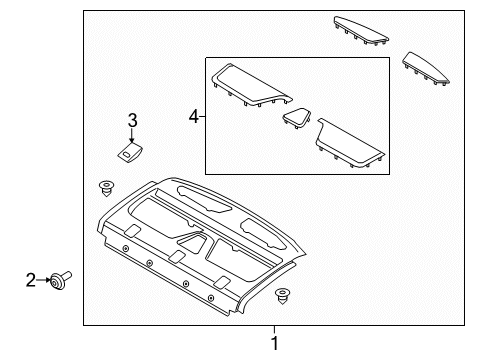 3
4
2
1