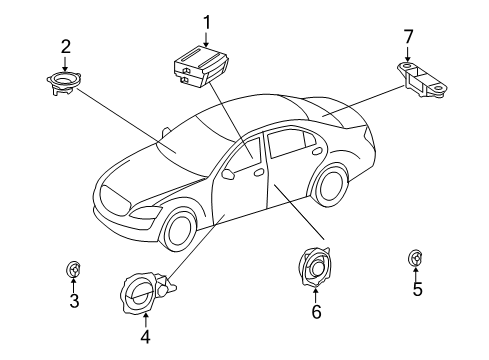 1
2
7
3
4
6
5