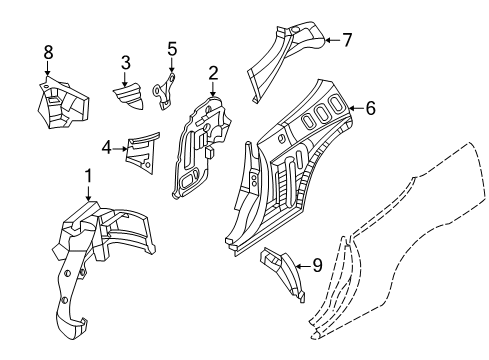 8
3
5
2
7
6
4
1
9