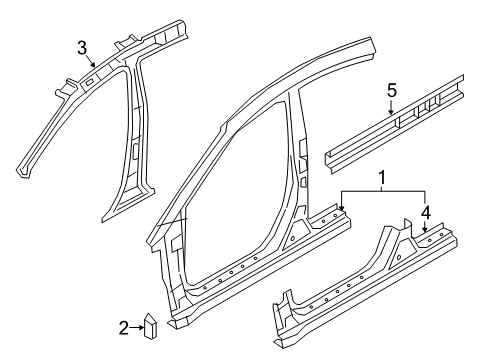 3
5
1
4
2