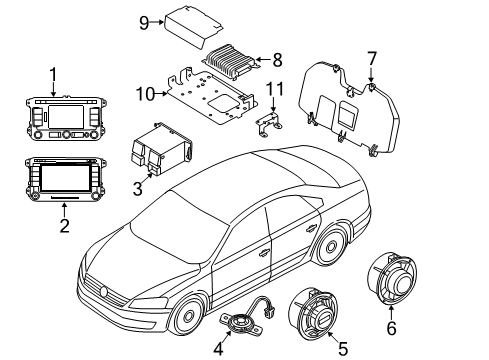 9
8
7
1
10
11
3
2
4
5
6