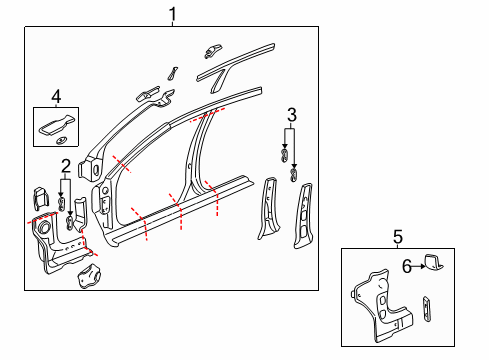 1
4
3
2
5
6