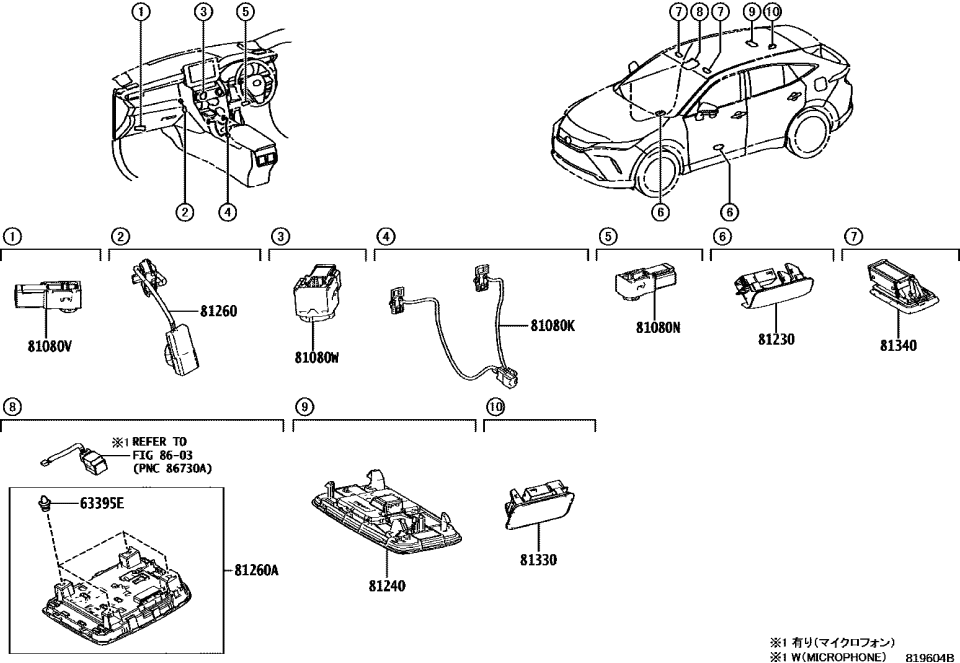 1 3 5
2 4
7 8 7 9 10
6 6

1
81080V

2
81260

3
81080W

4
81080K

5
81080N

6
81230

7
81340

8
※1 REFER TO FIG 86-03 (PNC 86730A)
63395E
81260A

9
81240

10
81330

※1 有り(マイクロフォン)
※1 W(MICROPHONE)
819604B