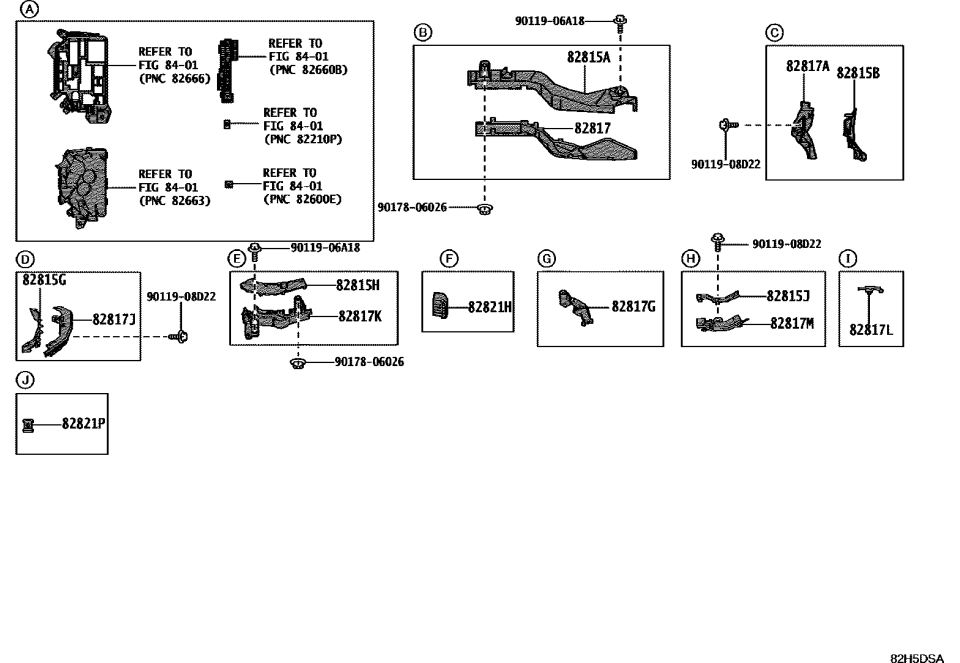 A
REFER TO FIG 84-01 (PNC 82666)
REFER TO FIG 84-01 (PNC 82660B)
REFER TO FIG 84-01 (PNC 82210P)
REFER TO FIG 84-01 (PNC 82663)
REFER TO FIG 84-01 (PNC 82600E)

B
90119-06A18
82815A
82817
90178-06026

C
82817A
82815B
90119-08D22

D
82815G
82817J
90119-08D22

E
90119-06A18
82815H
82817K
90178-06026

F
82821H

G
82817G

H
90119-08D22
82815J
82817M

I
82817L

J
82821P

82H5DSA